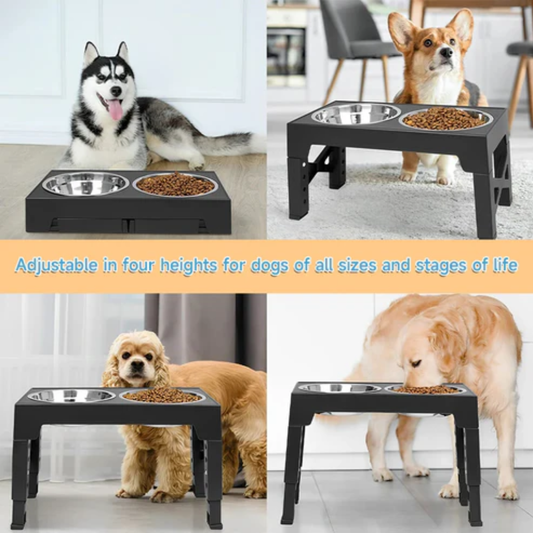 Adjustable in four heights for dogs of all sizes and stages of life